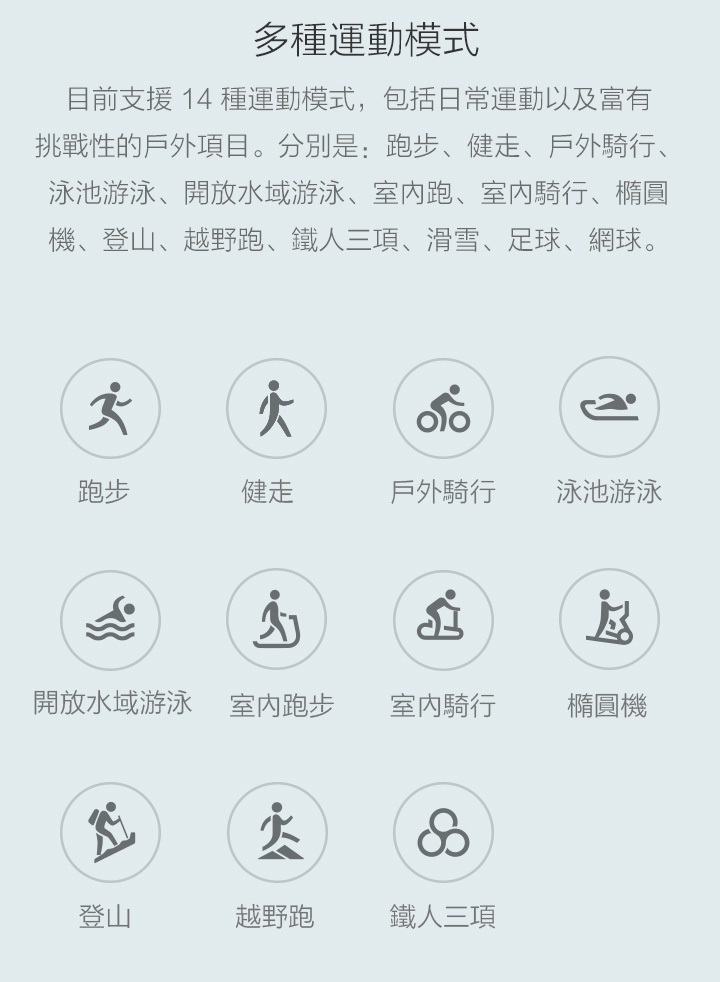 多種運動模式

目前支援14種運動模式，包括日常運動以及富有挑戰性的戶外項目。分別是：跑步、健走、戶外騎行、泳池游泳、開放水域游泳、室內跑、室內騎行、橢圓機、登山、越野跑、鐵人三項、滑雪、足球、網球。

跑步

健走

戶外騎行

泳池游泳

開放水域游泳

室內跑步

室內騎行

橢圓機

登山

越野跑

鐵人三項