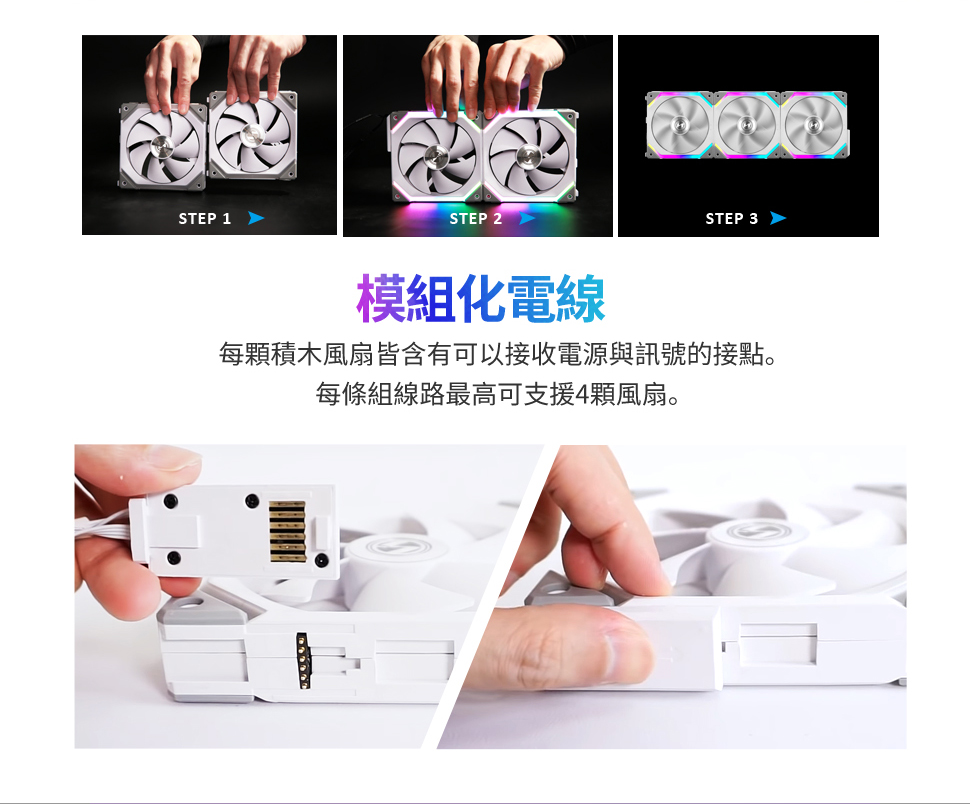 STEP 1

STEP 2

STEP 3

模組化電線

每顆積木風扇皆含有可以接收電源與訊號的接點。
每條組線路最高可支援4顆風扇。