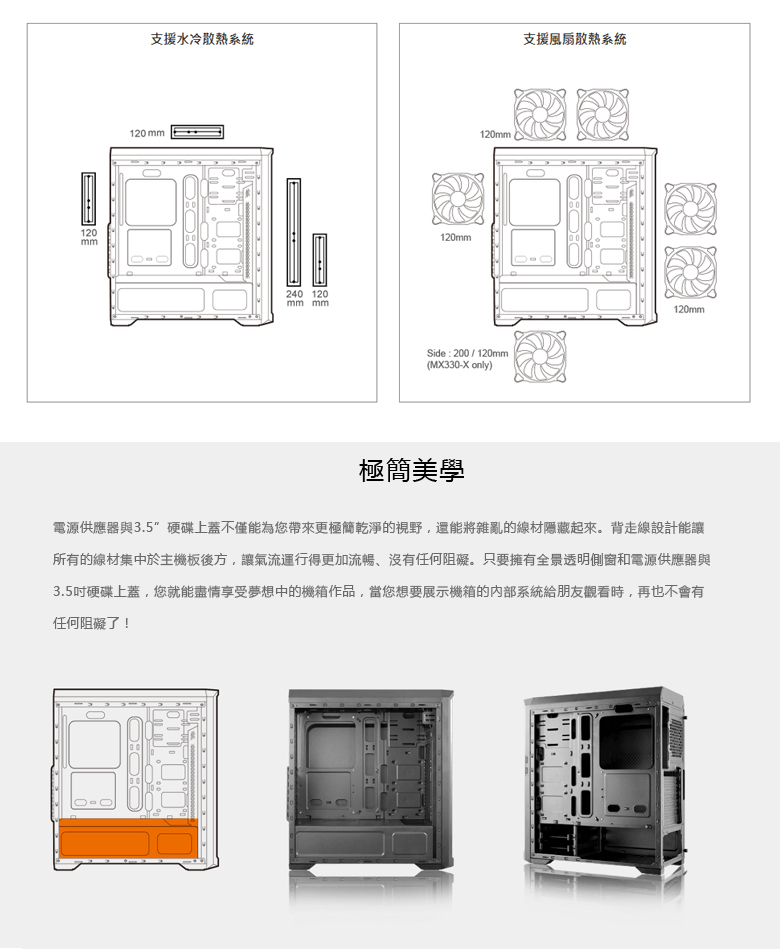 支援水冷散熱系統

120 mm

120 mm

240 mm

120 mm

支援風扇散熱系統

120mm

120mm

120mm

Side : 200 / 120mm (MX330-X only)

極簡美學

電源供應器與3.5”硬碟上蓋不僅能為您帶來更極簡乾淨的視野，還能將雜亂的線材隱藏起來。背走線設計能讓所有的線材集中於主機板後方，讓氣流運行得更加流暢、沒有任何阻礙。只要擁有全景透明側窗和電源供應器與3.5吋硬碟上蓋，您就能盡情享受夢想中的機箱作品，當您想要展示機箱的內部系統給朋友觀看時，再也不會有任何阻礙了！