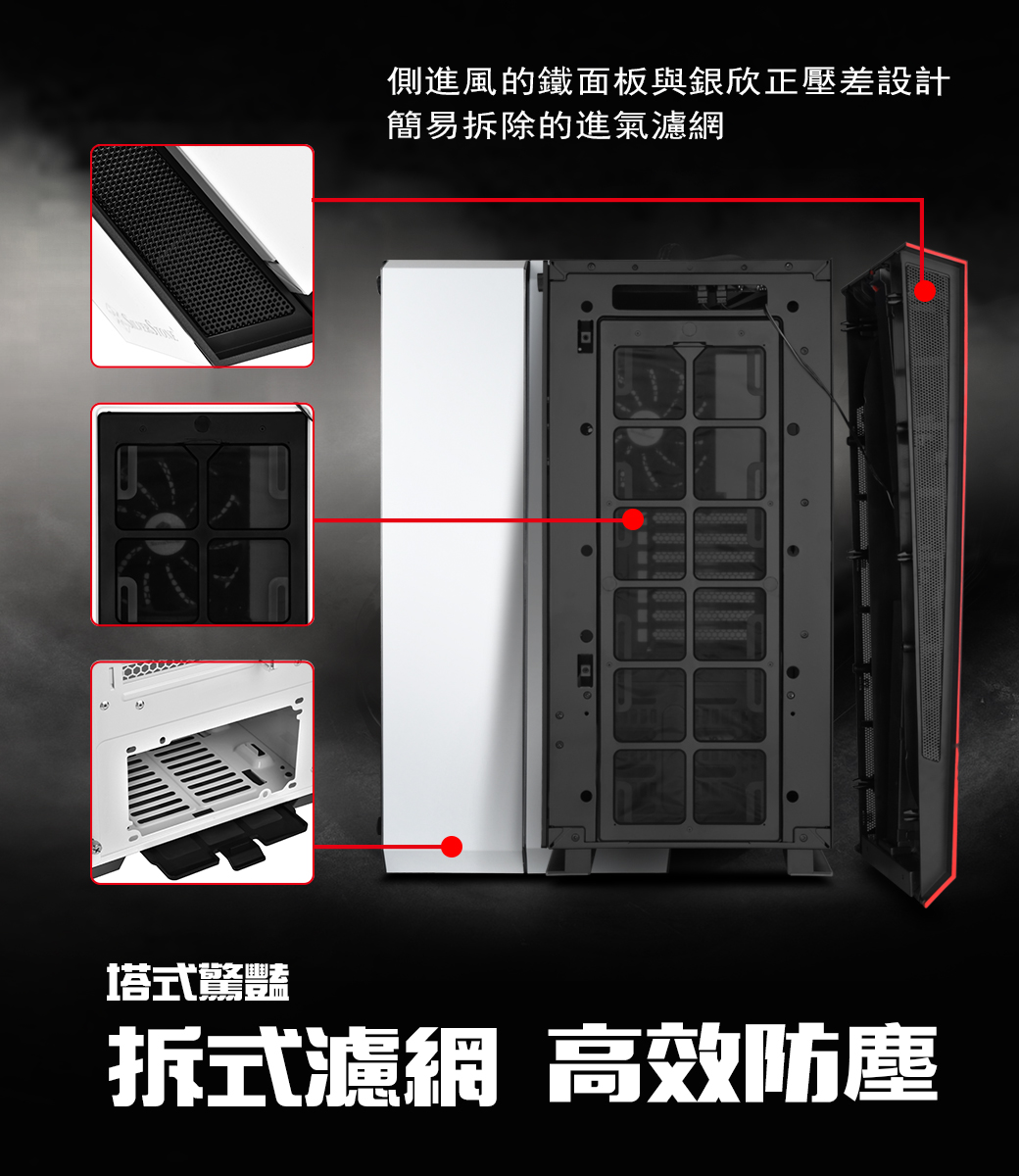 側進風的鐵面板與銀欣正壓差設計
簡易拆除的進氣濾網

塔式驚豔

拆式濾網 高效防塵