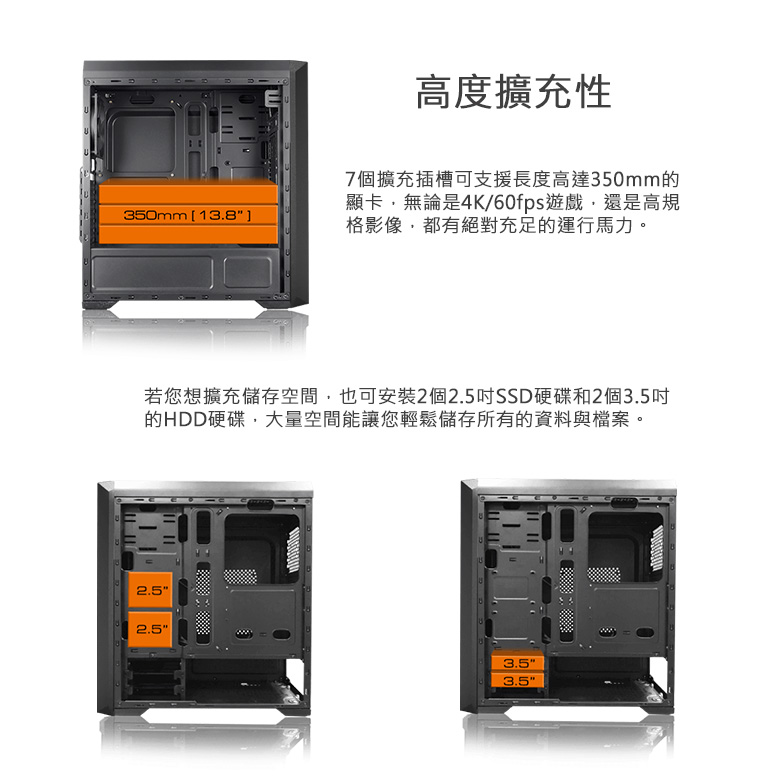 350mm [ 13.8" ]

高度擴充性

7個擴充插槽可支援長度高達350mm的顯卡，無論是4K/60fps遊戲，還是高規格影像，都有絕對充足的運行馬力。

若您想擴充儲存空間，也可安裝2個2.5吋SSD硬碟和2個3.5吋的HDD硬碟，大量空間能讓您輕鬆儲存所有的資料與檔案。

2.5"

2.5"

3.5"

3.5"