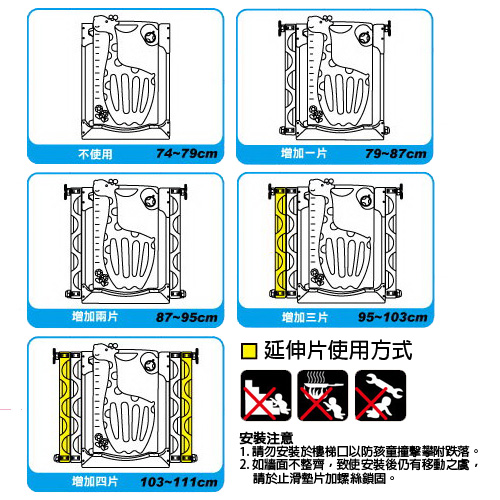 不使用 74~79cm

增加一片 79~87cm

增加兩片 87~95cm

增加三片 95~103cm

增加四片 103~111cm

延伸片使用方式

安裝注意
1. 請勿安裝於樓梯口以防孩童撞擊攀附跌落。
2. 如牆面不整齊，致使安裝後仍有移動之虞，請於止滑墊片加螺絲鎖固。